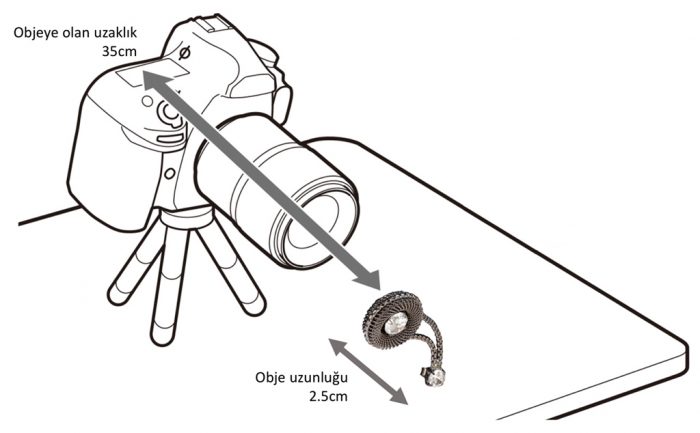 Objeye olan uzaklık
35cm

Obje uzunluğu
2.5cm